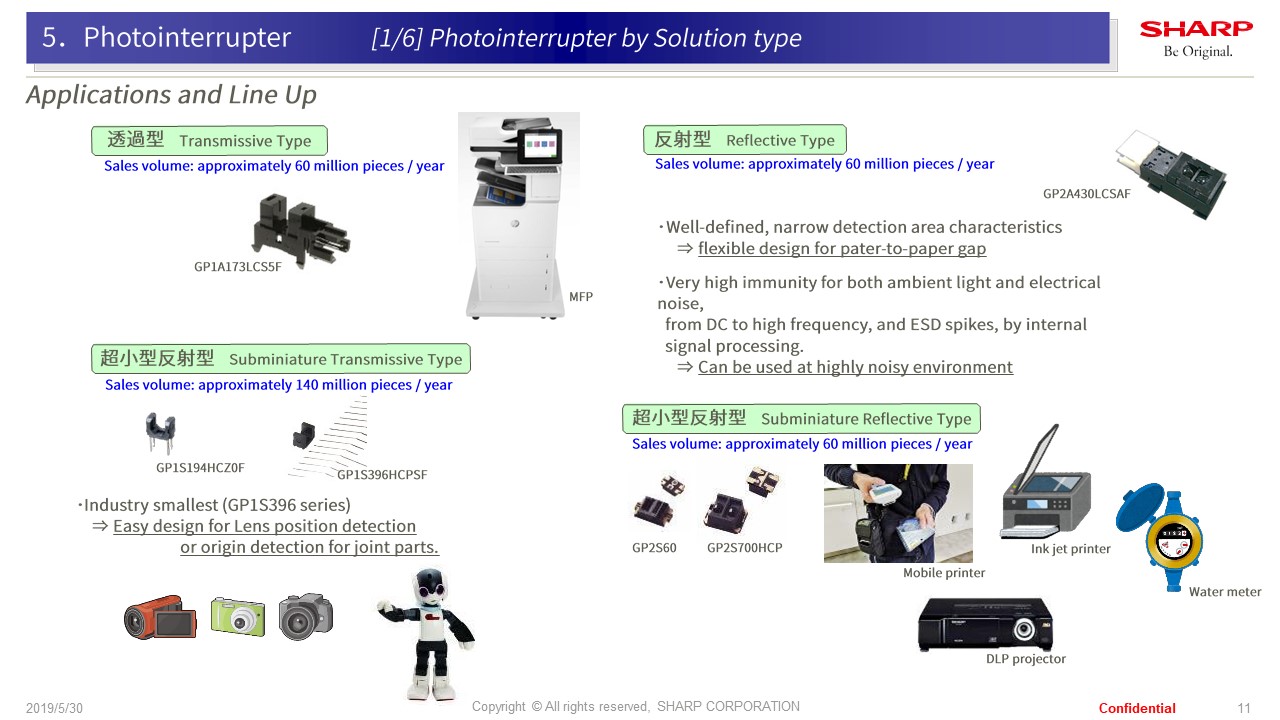 5. Photointerrupter [1/6] Photointerrupter by Solution type

SHARP
Be Original.

Applications and Line Up

透過型 Transmissive Type
Sales volume: approximately 60 million pieces / year

GP1A173LCS5F

MFP

超小型反射型 Subminiature Transmissive Type
Sales volume: approximately 140 million pieces / year

GP1S194HCZ0F
GP1S396HCPSF

・Industry smallest (GP1S396 series)
⇒ Easy design for Lens position detection or origin detection for joint parts.

反射型 Reflective Type
Sales volume: approximately 60 million pieces / year

GP2A430LCSAF

・Well-defined, narrow detection area characteristics
⇒ flexible design for pater-to-paper gap

・Very high immunity for both ambient light and electrical noise,
from DC to high frequency, and ESD spikes, by internal signal processing.
⇒ Can be used at highly noisy environment

超小型反射型 Subminiature Reflective Type
Sales volume: approximately 60 million pieces / year

GP2S60
GP2S700HCP
Mobile printer
Ink jet printer
Water meter
DLP projector

2019/5/30
Copyright © All rights reserved, SHARP CORPORATION
Confidential
11